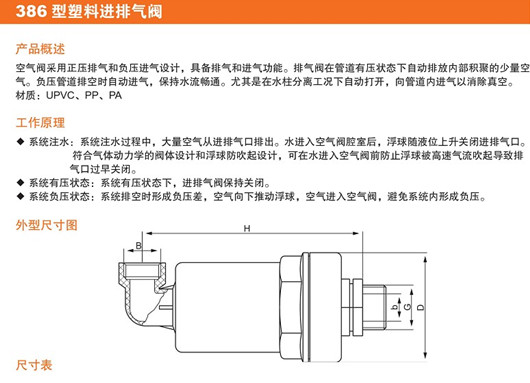 386 型塑料进排气阀

产品概述

空气阀采用正压排气和负压进气设计，具备排气和进气功能。排气阀在管道有压状态下自动排放内部积聚的少量空气。负压管道排空时自动进气，保持水流畅通。尤其是在水柱分离工况下自动打开，向管道内进气以消除真空。
材质：UPVC、PP、PA

工作原理

◆ 系统注水：系统注水过程中，大量空气从进排气口排出。水进入空气阀腔室后，浮球随液位上升关闭进排气口。符合气体动力学的阀体设计和浮球防吹起设计，可在水进入空气阀前防止浮球被高速气流吹起导致排气口过早关闭。
◆ 系统有压状态：系统有压状态下，进排气阀保持关闭。
◆ 系统负压状态：系统排空时形成负压差，空气向下推动浮球，空气进入空气阀，避免系统内形成负压。

外型尺寸图

H
B
b
G
D

尺寸表